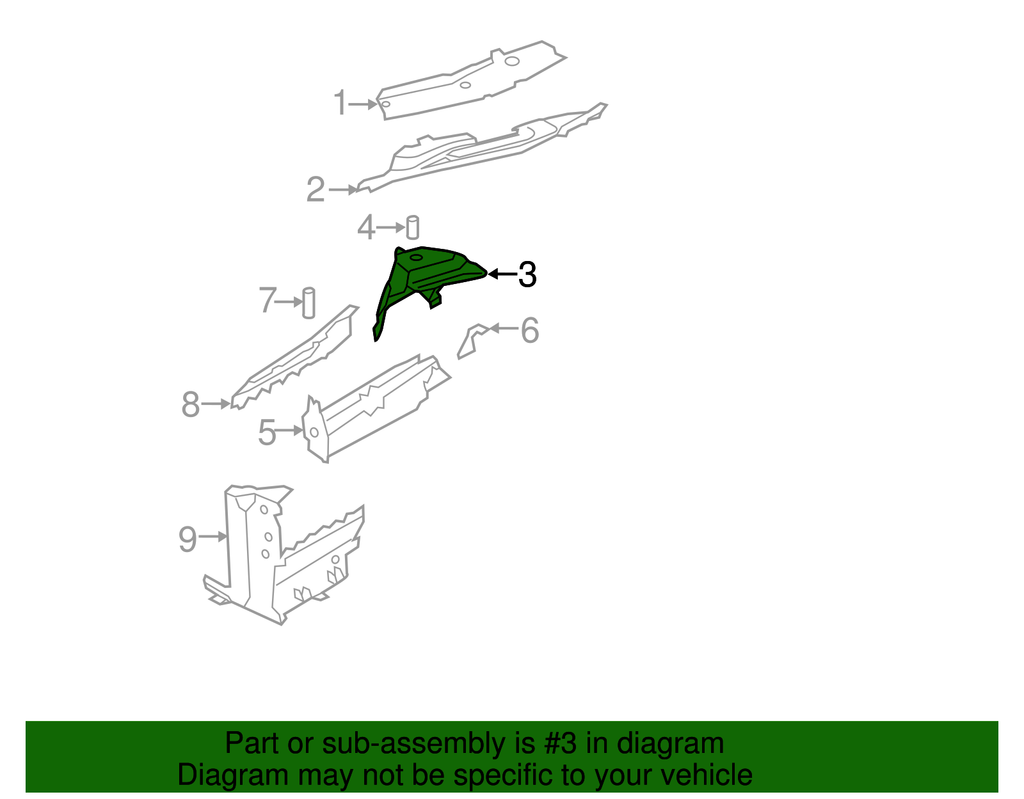 1
2
4
3
7
6
8
5
9

Part or sub-assembly is #3 in diagram
Diagram may not be specific to your vehicle