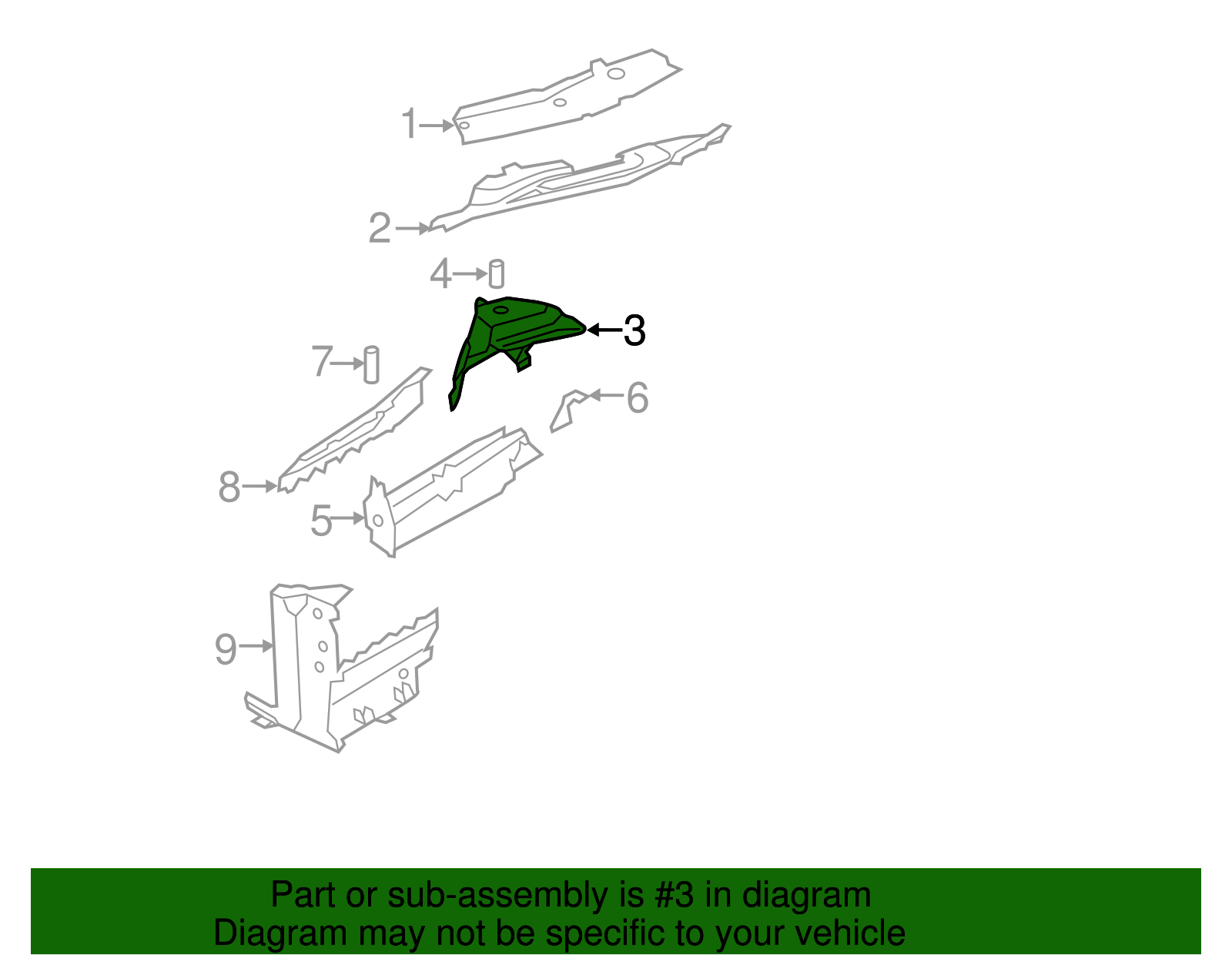 1
2
4
3
7
6
8
5
9

Part or sub-assembly is #3 in diagram
Diagram may not be specific to your vehicle